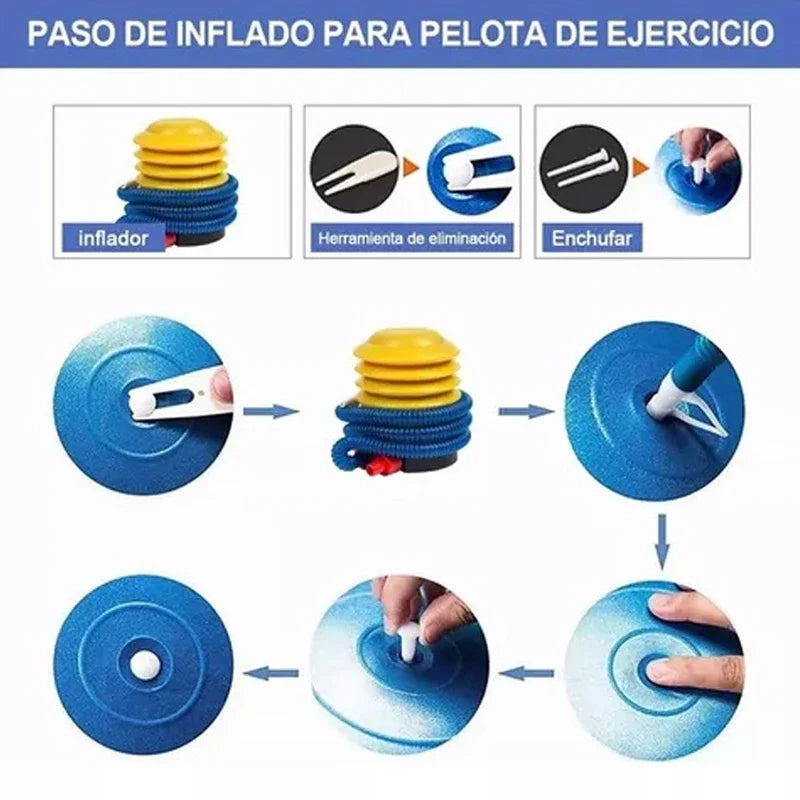 PASO DE INFLADO PARA PELOTA DE EJERCICIO

inflador

Herramienta de eliminación

Enchufar