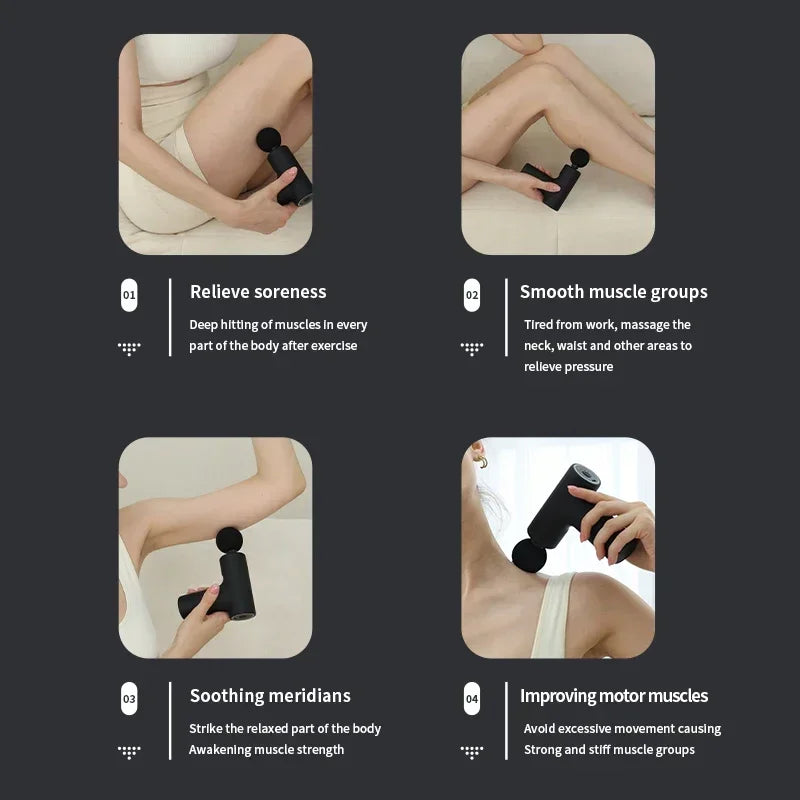 01

Relieve soreness

Deep hitting of muscles in every part of the body after exercise

02

Smooth muscle groups

Tired from work, massage the neck, waist and other areas to relieve pressure

03

Soothing meridians

Strike the relaxed part of the body Awakening muscle strength

04

Improving motor muscles

Avoid excessive movement causing Strong and stiff muscle groups