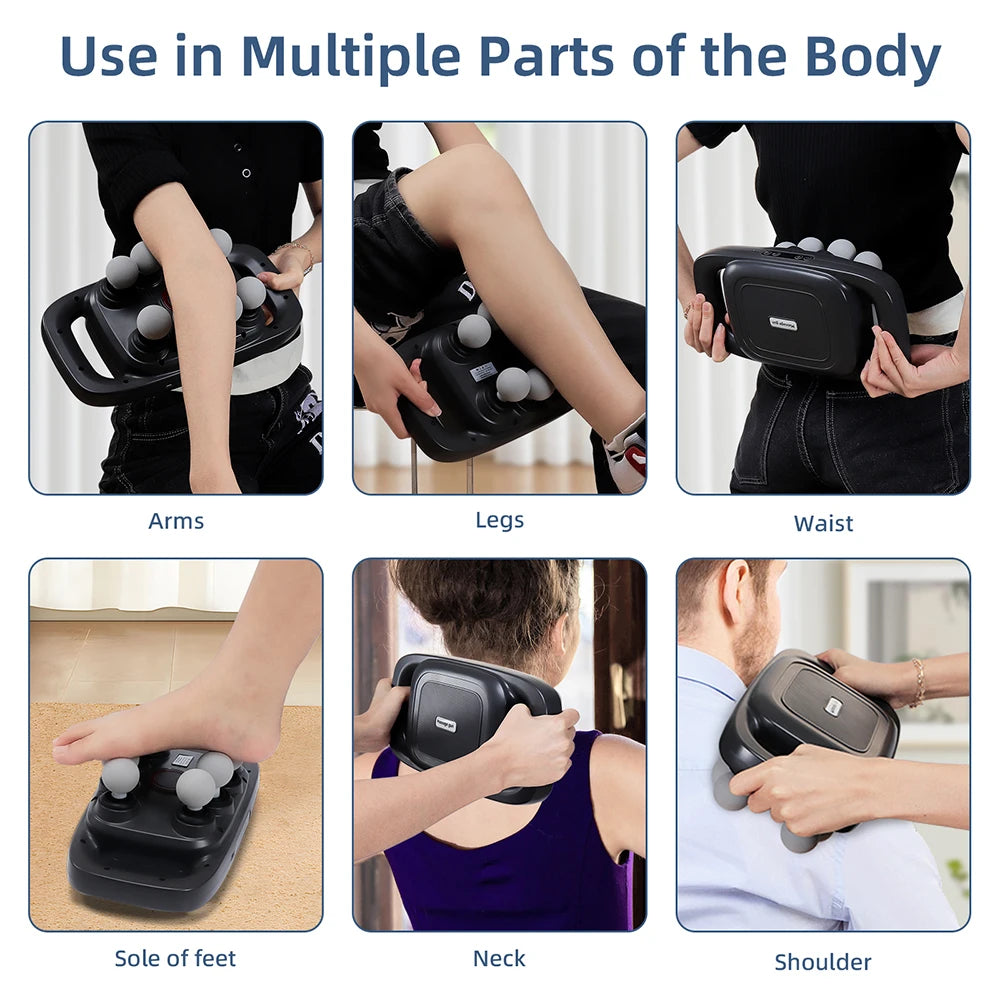 Use in Multiple Parts of the Body

Arms

Legs

Waist

Sole of feet

Neck

Shoulder